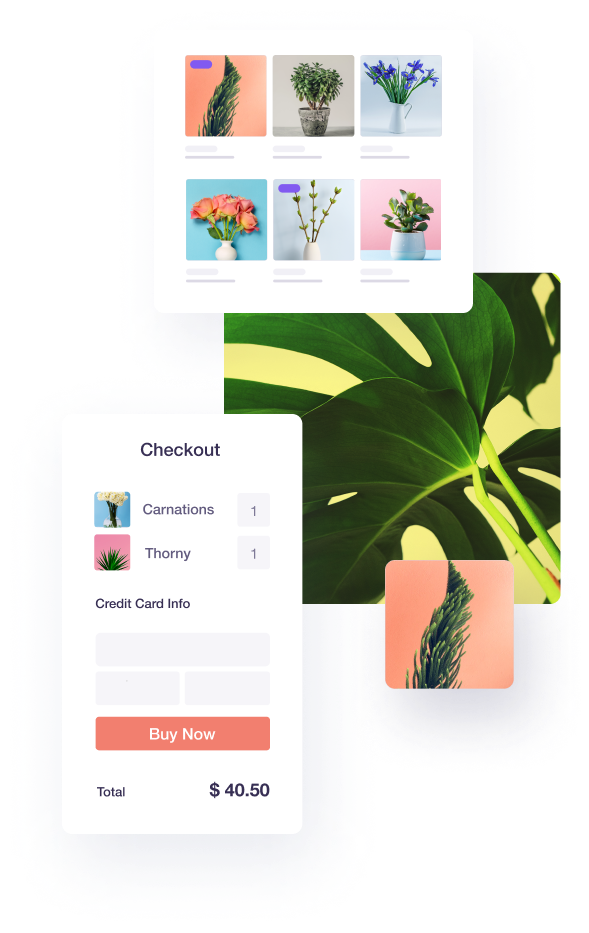 Checkout

Carnations 1

Thorny 1

Credit Card Info

Buy Now

Total $ 40.50